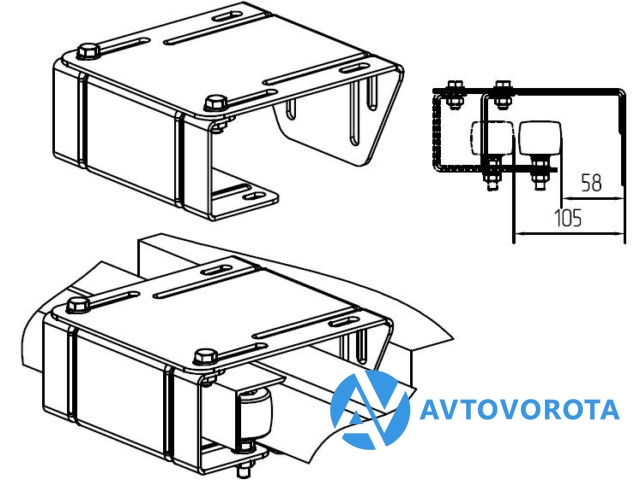 58
105
AVTOVOROTA