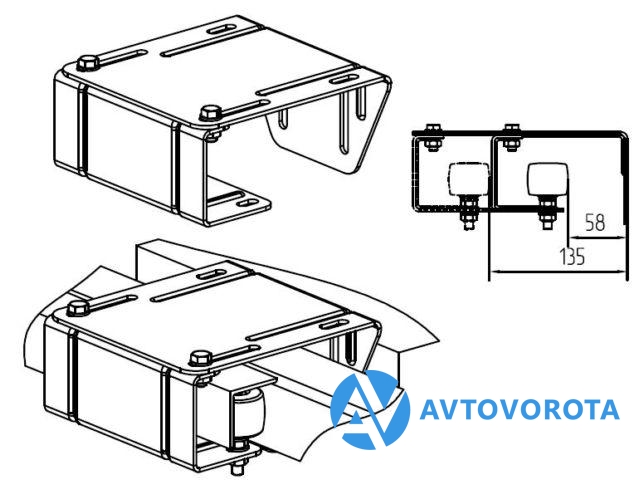 58
135
AVTOVOROTA