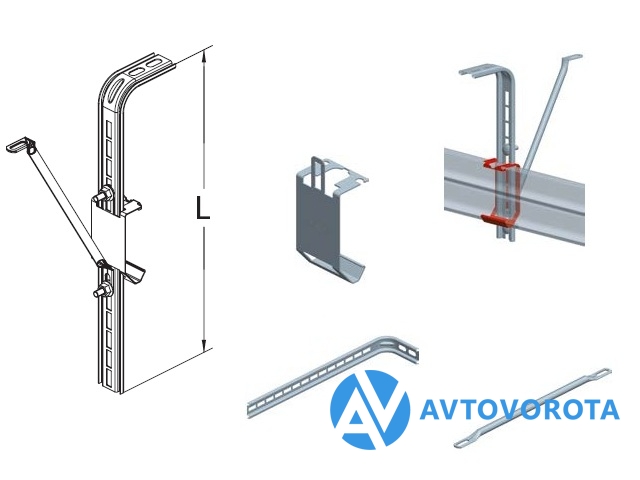 L

AVTOVOROTA