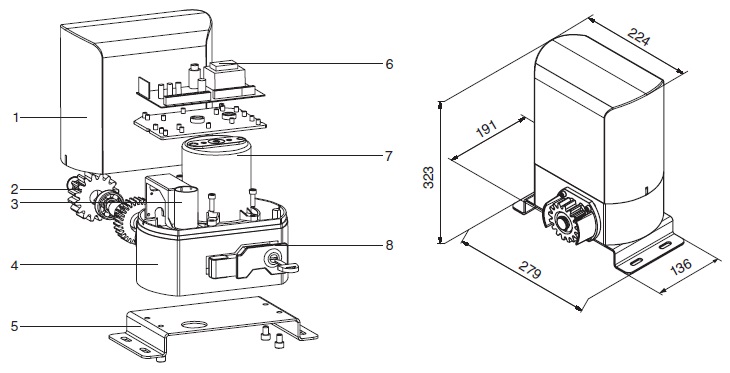 1
2
3
4
5
6
7
8

224
191
323
279
136